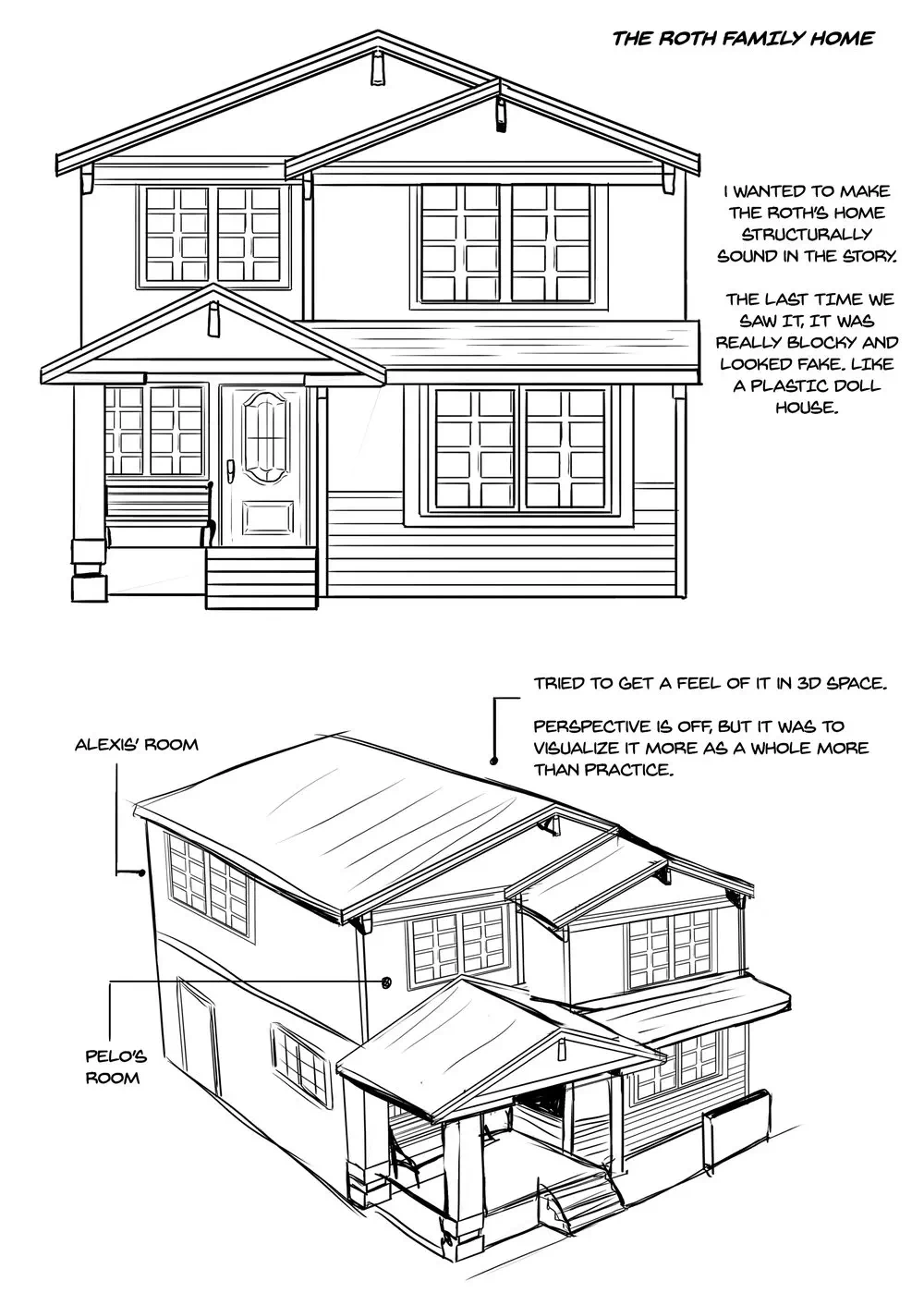 THE ROTH FAMILY HOME

I WANTED TO MAKE THE ROTH'S HOME STRUCTURALLY SOUND IN THE STORY.

THE LAST TIME WE SAW IT, IT WAS REALLY BLOCKY AND LOOKED FAKE. LIKE A PLASTIC DOLL HOUSE.

TRIED TO GET A FEEL OF IT IN 3D SPACE.

PERSPECTIVE IS OFF, BUT IT WAS TO VISUALIZE IT MORE AS A WHOLE MORE THAN PRACTICE.

ALEXIS' ROOM

PELO'S ROOM